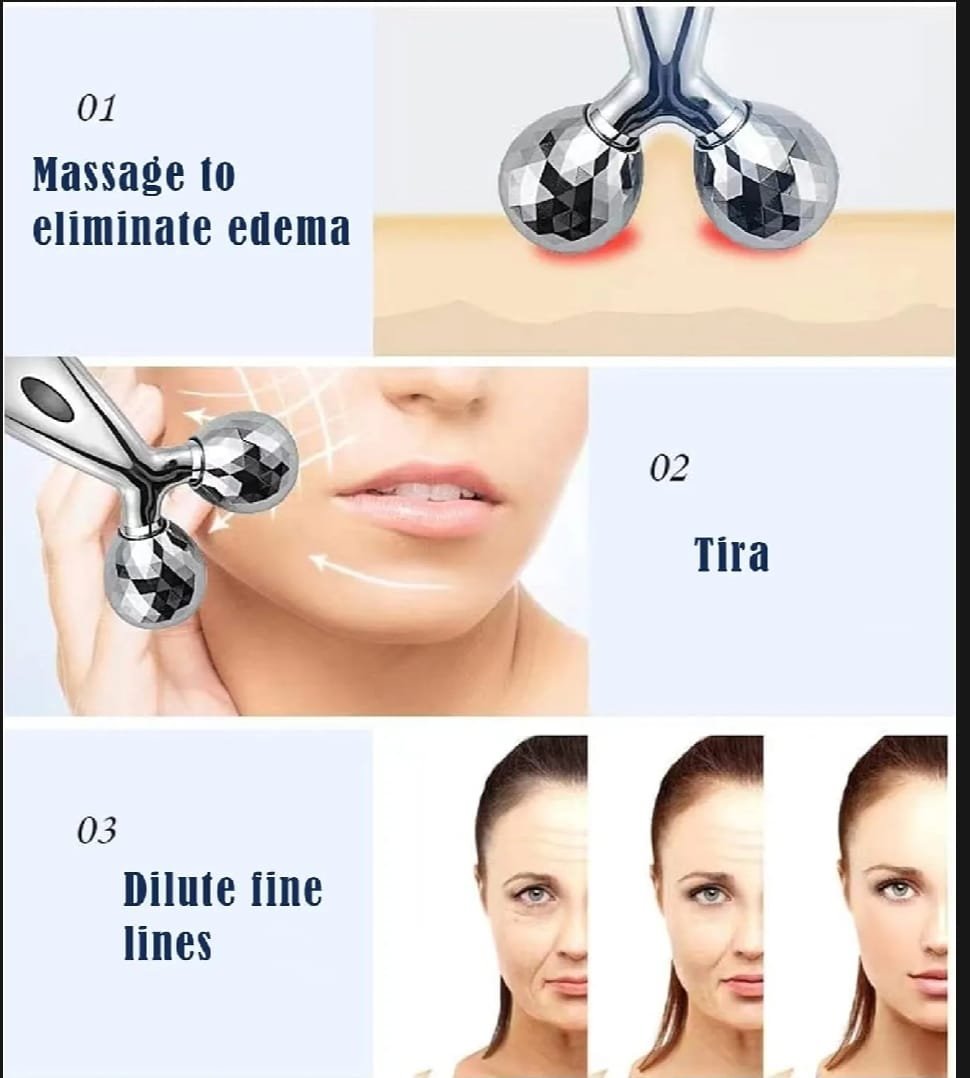 01

Massage to eliminate edema

02

Tira

03

Dilute fine lines